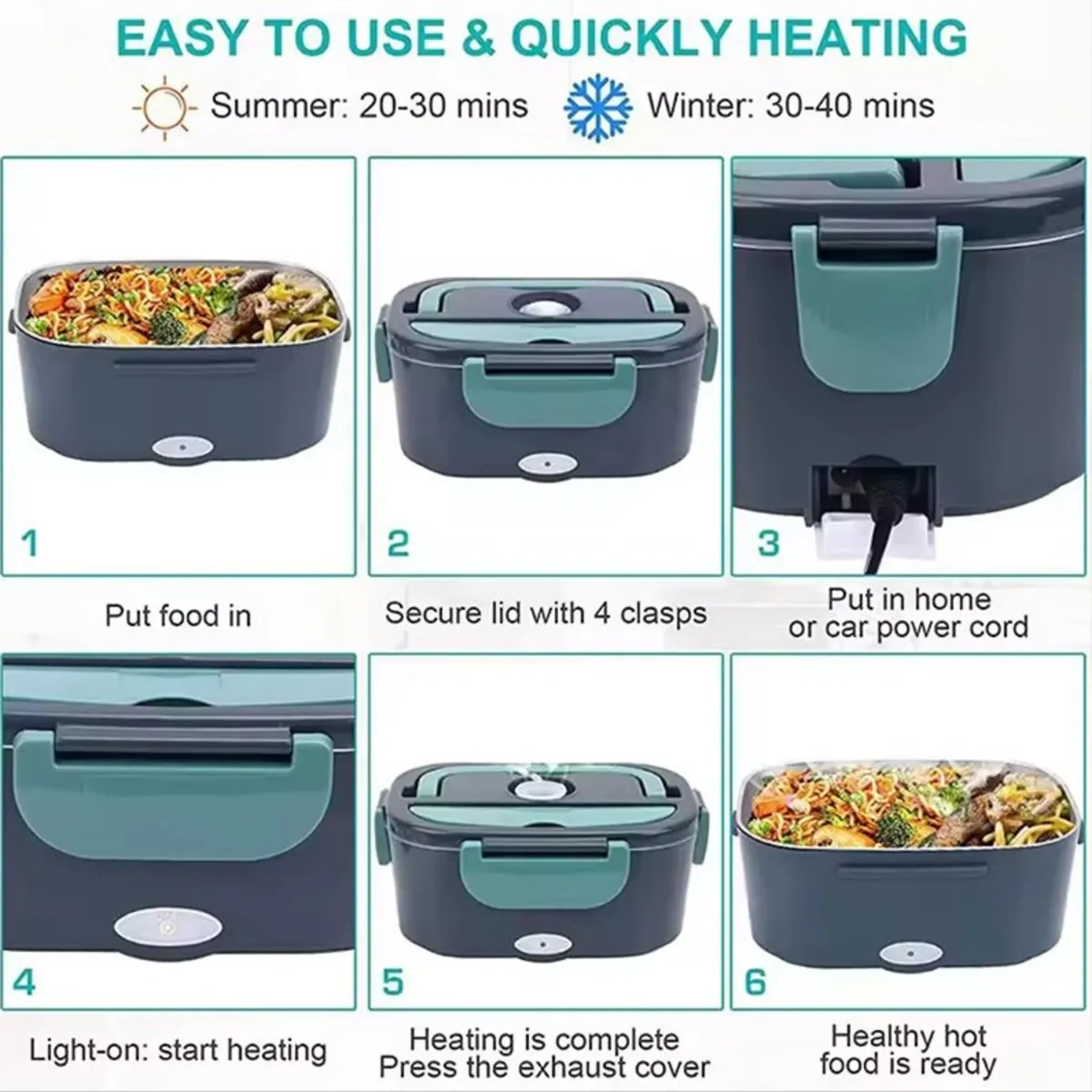 EASY TO USE & QUICKLY HEATING

Summer: 20-30 mins

Winter: 30-40 mins

1

Put food in

2

Secure lid with 4 clasps

3

Put in home or car power cord

4

Light-on: start heating

5

Heating is complete Press the exhaust cover

6

Healthy hot food is ready